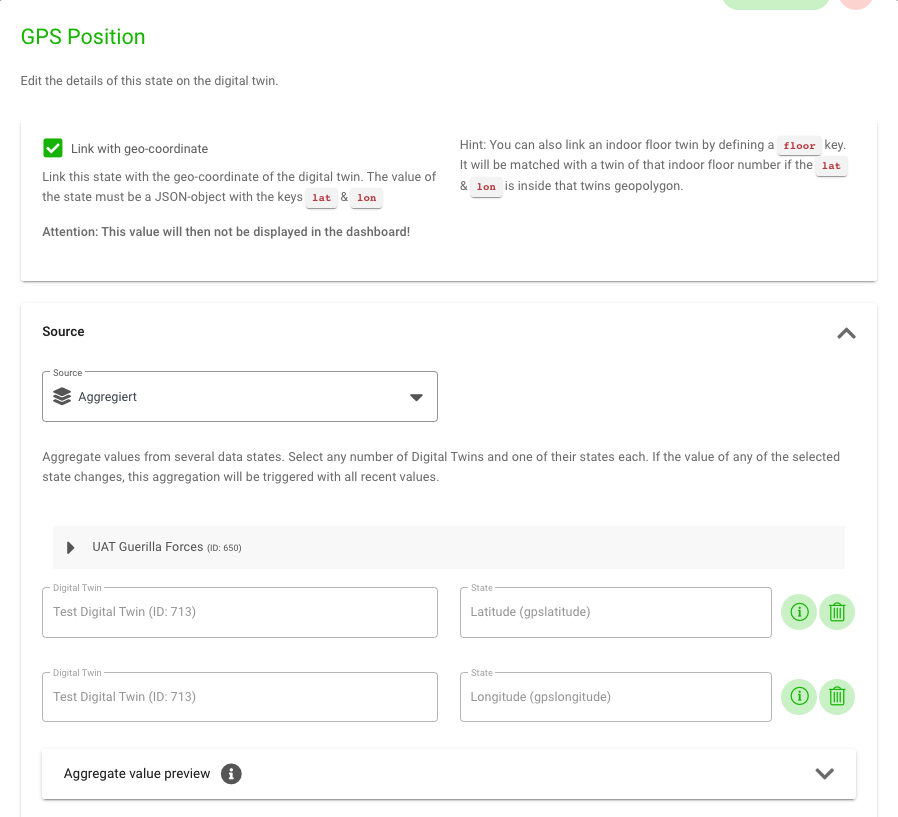 GPS Position

Edit the details of this state on the digital twin.

Link with geo-coordinate

Link this state with the geo-coordinate of the digital twin. The value of the state must be a JSON-object with the keys lat & lon

Attention: This value will then not be displayed in the dashboard!

Hint: You can also link an indoor floor twin by defining a floor key. It will be matched with a twin of that indoor floor number if the lat & lon is inside that twins geopolygon.

Source

Source
Aggregiert

Aggregate values from several data states. Select any number of Digital Twins and one of their states each. If the value of any of the selected state changes, this aggregation will be triggered with all recent values.

UAT Guerilla Forces (ID: 650)

Digital Twin
Test Digital Twin (ID: 713)

State
Latitude (gpslatitude)

Digital Twin
Test Digital Twin (ID: 713)

State
Longitude (gpslongitude)

Aggregate value preview